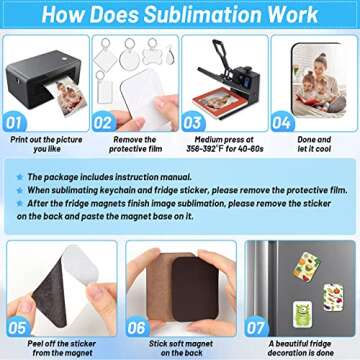 How Does Sublimation Work

01
Print out the picture you like

02
Remove the protective film

03
Medium press at 356-392°F for 40-60s

04
Done and let it cool

The package includes instruction manual.
When sublimating keychain and fridge sticker, please remove the protective film.
After the fridge magnets finish image sublimation, please remove the sticker on the back and paste the magnet base on it.

05
Peel off the sticker from the magnet

06
Stick soft magnet on the back

07
A beautiful fridge decoration is done