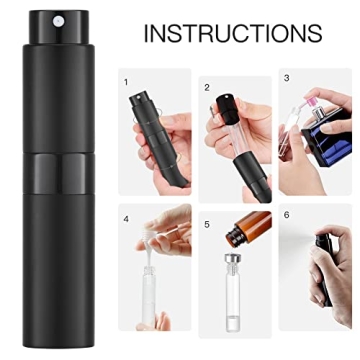 INSTRUCTIONS

1

2

3

4

5

6