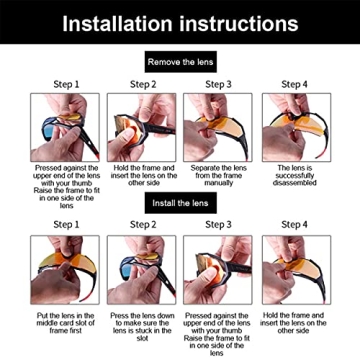 Installation instructions

Remove the lens

Step 1

Pressed against the upper end of the lens with your thumb
Raise the frame to fit in one side of the lens

Step 2

Hold the frame and insert the lens on the other side

Step 3

Separate the lens from the frame manually

Step 4

The lens is successfully disassembled

Install the lens

Step 1

Put the lens in the middle card slot of frame first

Step 2

Press the lens down to make sure the lens is stuck in the slot

Step 3

Pressed against the upper end of the lens with your thumb
Raise the frame to fit in one side of the lens

Step 4

Hold the frame and insert the lens on the other side