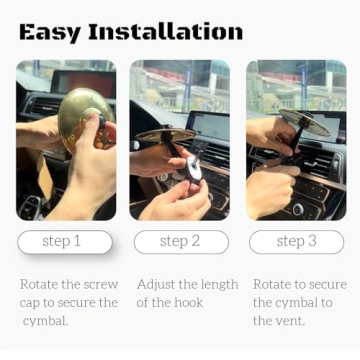 Easy Installation

step 1

Rotate the screw cap to secure the cymbal.

step 2

Adjust the length of the hook

step 3

Rotate to secure the cymbal to the vent.