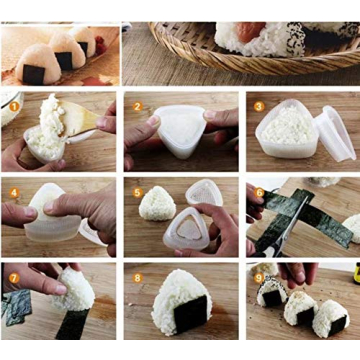 1
2
3
4
5
6
7
8
9