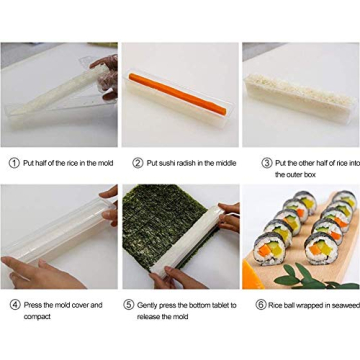 ① Put half of the rice in the mold

② Put sushi radish in the middle

③ Put the other half of rice into the outer box

④ Press the mold cover and compact

⑤ Gently press the bottom tablet to release the mold

⑥ Rice ball wrapped in seaweed