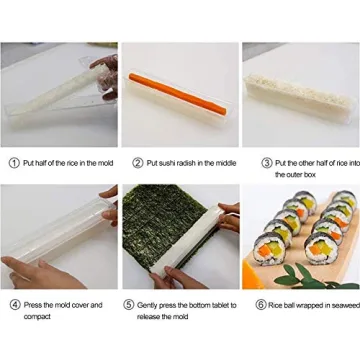 ① Put half of the rice in the mold

② Put sushi radish in the middle

③ Put the other half of rice into the outer box

④ Press the mold cover and compact

⑤ Gently press the bottom tablet to release the mold

⑥ Rice ball wrapped in seaweed