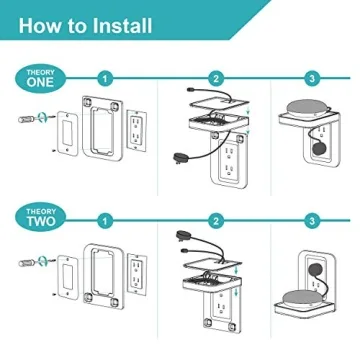 How to Install

THEORY ONE

1

2

3

THEORY TWO

1

2

3