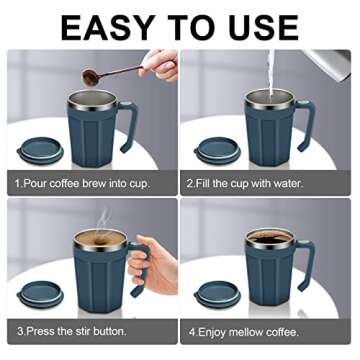 EASY TO USE

1.Pour coffee brew into cup.

2.Fill the cup with water.

3.Press the stir button.

4.Enjoy mellow coffee.