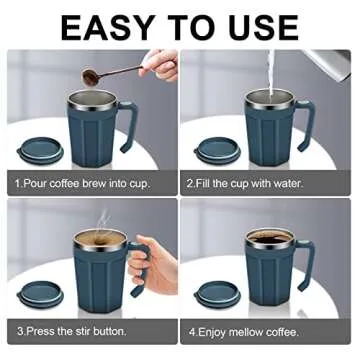 EASY TO USE

1.Pour coffee brew into cup.

2.Fill the cup with water.

3.Press the stir button.

4.Enjoy mellow coffee.