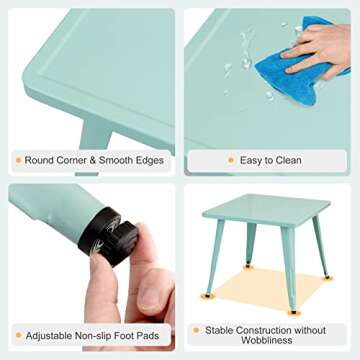 Round Corner & Smooth Edges

Easy to Clean

Adjustable Non-slip Foot Pads

Stable Construction without Wobbliness