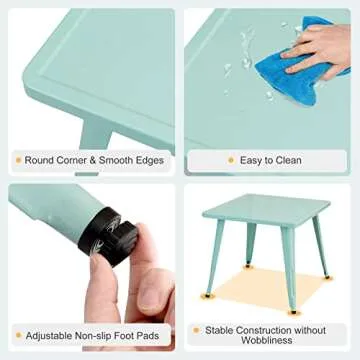 Round Corner & Smooth Edges

Easy to Clean

Adjustable Non-slip Foot Pads

Stable Construction without Wobbliness