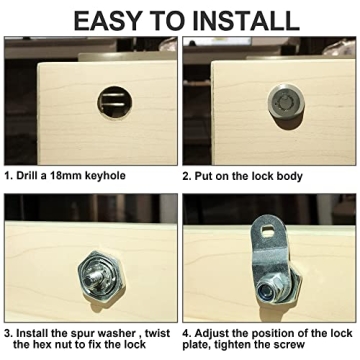 EASY TO INSTALL

1. Drill a 18mm keyhole

2. Put on the lock body

3. Install the spur washer , twist the hex nut to fix the lock

4. Adjust the position of the lock plate, tighten the screw