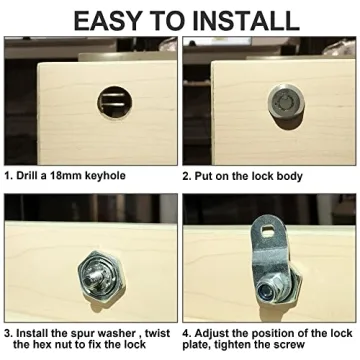 EASY TO INSTALL

1. Drill a 18mm keyhole

2. Put on the lock body

3. Install the spur washer , twist the hex nut to fix the lock

4. Adjust the position of the lock plate, tighten the screw