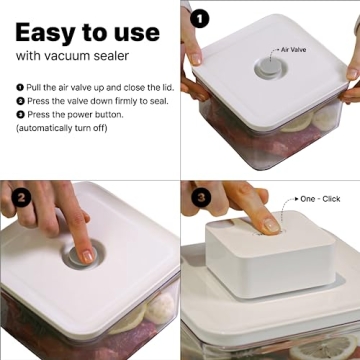 Easy to use
with vacuum sealer

❶ Pull the air valve up and close the lid.
❷ Press the valve down firmly to seal.
❸ Press the power button.
(automatically turn off)

1
Air Valve

2

3
One - Click