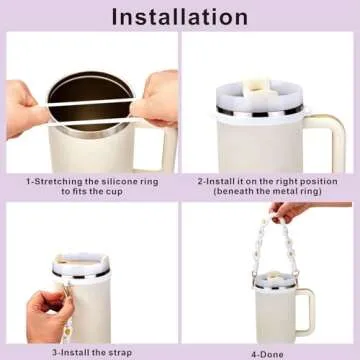 Installation

1-Stretching the silicone ring to fits the cup

2-Install it on the right position (beneath the metal ring)

3-Install the strap

4-Done