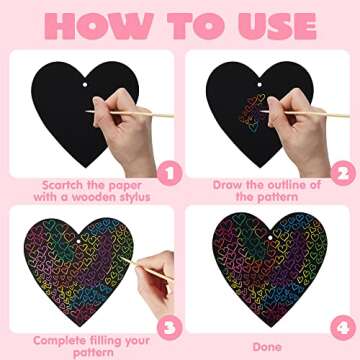 HOW TO USE

1

Scartch the paper with a wooden stylus

2

Draw the outline of the pattern

3

Complete filling your pattern

4

Done