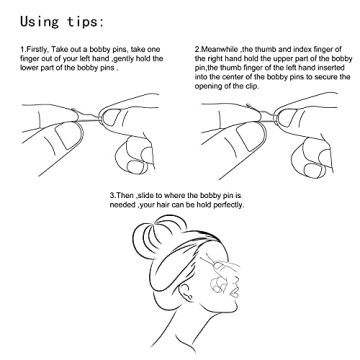 Using tips:

1.Firstly, Take out a bobby pins, take one finger out of your left hand ,gently hold the lower part of the bobby pins .

2.Meanwhile ,the thumb and index finger of the right hand hold the upper part of the bobby pin,the thumb finger of the left hand inserted into the center of the bobby pins to secure the opening of the clip.

3.Then ,slide to where the bobby pin is needed ,your hair can be hold perfectly.