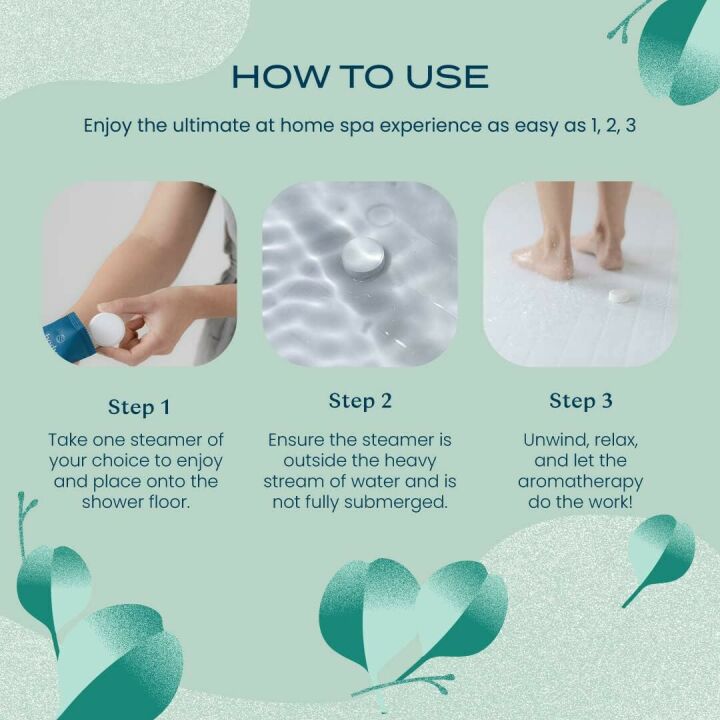 HOW TO USE

Enjoy the ultimate at home spa experience as easy as 1, 2, 3

Step 1

Take one steamer of your choice to enjoy and place onto the shower floor.

Step 2

Ensure the steamer is outside the heavy stream of water and is not fully submerged.

Step 3

Unwind, relax, and let the aromatherapy do the work!