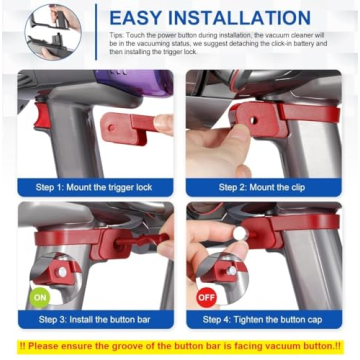 EASY INSTALLATION

Tips: Touch the power button during installation, the vacuum cleaner will be in the vacuuming status, we suggest detaching the click-in battery and then installing the trigger lock.

Step 1: Mount the trigger lock

Step 2: Mount the clip

ON

Step 3: Install the button bar

OFF

Step 4: Tighten the button cap

!! Please ensure the groove of the button bar is facing vacuum button.!!