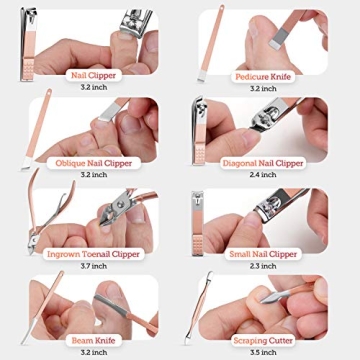 Nail Clipper
3.2 inch

Pedicure Knife
3.2 inch

Oblique Nail Clipper
3.2 inch

Diagonal Nail Clipper
2.4 inch

Ingrown Toenail Clipper
3.7 inch

Small Nail Clipper
2.3 inch

Beam Knife
3.2 inch

Scraping Cutter
3.5 inch