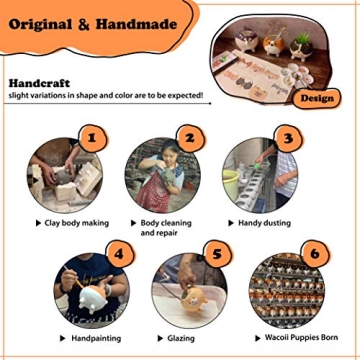 Original & Handmade

Design

Handcraft
slight variations in shape and color are to be expected!

1
▶ Clay body making

2
▶ Body cleaning and repair

3
▶ Handy dusting

4
▶ Handpainting

5
▶ Glazing

6
▶ Wacoii Puppies Born