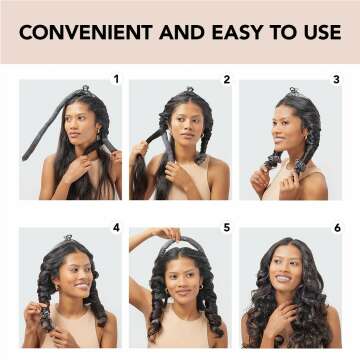 CONVENIENT AND EASY TO USE

1

2

3

4

5

6