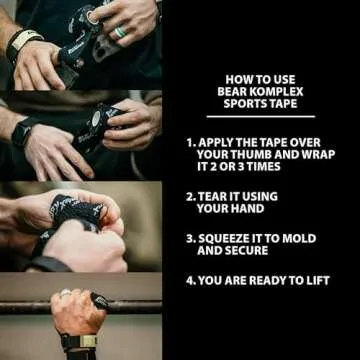 HOW TO USE
BEAR KOMPLEX
SPORTS TAPE

1. APPLY THE TAPE OVER YOUR THUMB AND WRAP IT 2 OR 3 TIMES

2. TEAR IT USING YOUR HAND

3. SQUEEZE IT TO MOLD AND SECURE

4. YOU ARE READY TO LIFT