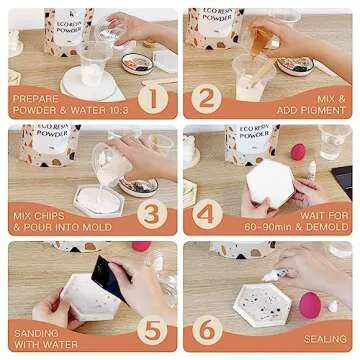 ECO RESIN POWDER

PREPARE POWDER & WATER 10:3

1

ECO RESIN POWDER

2

MIX & ADD PIGMENT

ECO RESIN POWDER

MIX CHIPS & POUR INTO MOLD

3

ECO RESIN POWDER

4

WAIT FOR 60-90min & DEMOLD

SANDING WITH WATER

5

6

SEALING