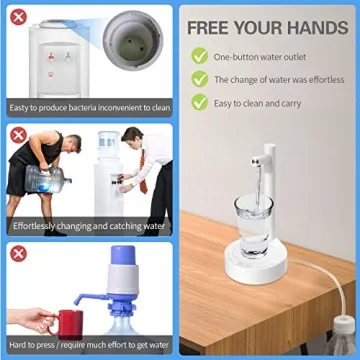 Easty to produce bacteria inconvenient to clean

Effortlessly changing and catching water

Hard to press / require much effort to get water

FREE YOUR HANDS

One-button water outlet

The change of water was effortless

Easy to clean and carry