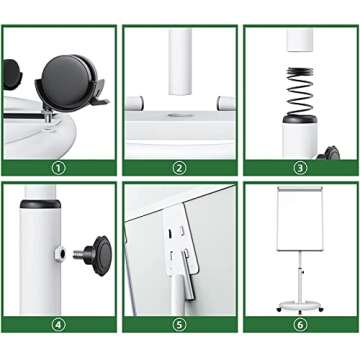 ①

②

③

④

⑤

⑥