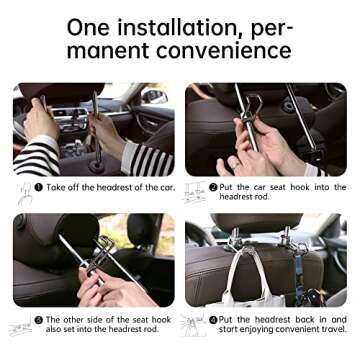 One installation, permanent convenience

❶ Take off the headrest of the car.

❷ Put the car seat hook into the headrest rod.

❸ The other side of the seat hook also set into the headrest rod.

❹ Put the headrest back in and start enjoying convenient travel.