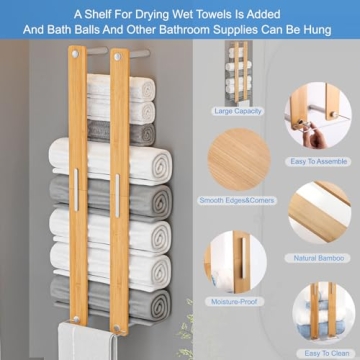 A Shelf For Drying Wet Towels Is Added And Bath Balls And Other Bathroom Supplies Can Be Hung

Large Capacity

Easy To Assemble

Smooth Edges&Corners

Natural Bamboo

Moisture-Proof

Easy To Clean