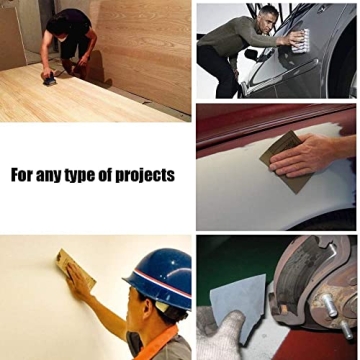 For any type of projects