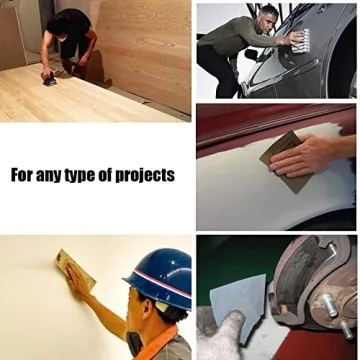 For any type of projects