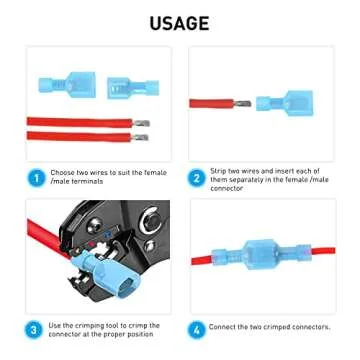 USAGE

1 Choose two wires to suit the female /male terminals

2 Strip two wires and insert each of them separately in the female /male connector

3 Use the crimping tool to crimp the connector at the proper position

4 Connect the two crimped connectors.