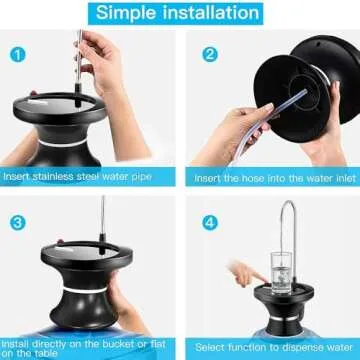 Simple installation

1

Insert stainless steel water pipe

2

Insert the hose into the water inlet

3

Install directly on the bucket or flat on the table

4

Select function to dispense water