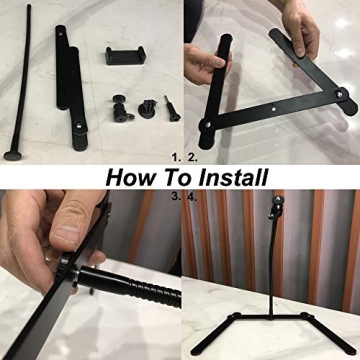 1. 2.

How To Install

3. 4.