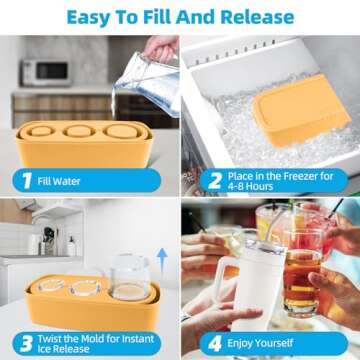 Easy To Fill And Release

1 Fill Water

2 Place in the Freezer for 4-8 Hours

3 Twist the Mold for Instant Ice Release

4 Enjoy Yourself