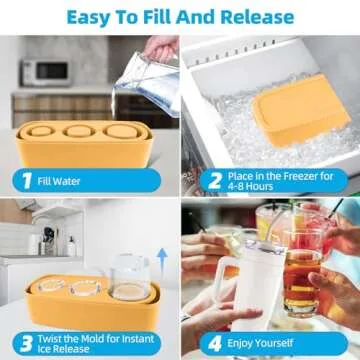 Easy To Fill And Release

1 Fill Water

2 Place in the Freezer for 4-8 Hours

3 Twist the Mold for Instant Ice Release

4 Enjoy Yourself