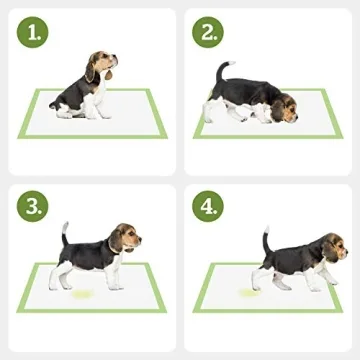 1.

2.

3.

4.