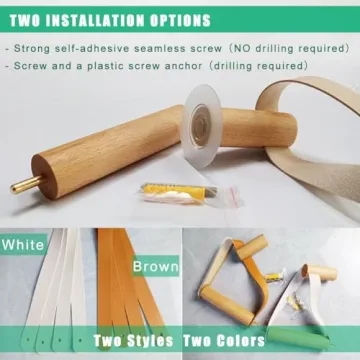 TWO INSTALLATION OPTIONS

- Strong self-adhesive seamless screw（NO drilling required）
- Screw and a plastic screw anchor（drilling required）

White

Brown

Two Styles Two Colors