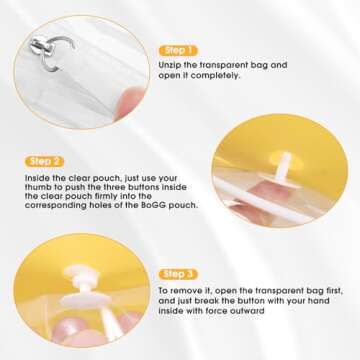 Step 1

Unzip the transparent bag and open it completely.

Step 2

Inside the clear pouch, just use your thumb to push the three buttons inside the clear pouch firmly into the corresponding holes of the BoGG pouch.

Step 3

To remove it, open the transparent bag first, and just break the button with your hand inside with force outward