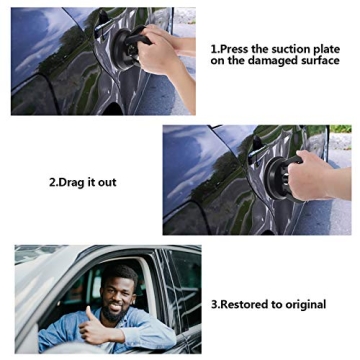 1.Press the suction plate on the damaged surface

2.Drag it out

3.Restored to original