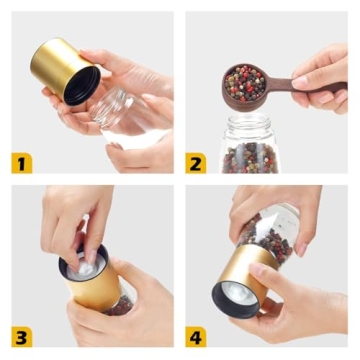 1
2
3
4