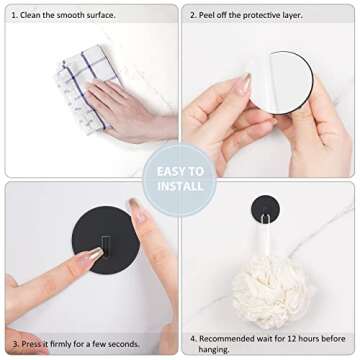 1. Clean the smooth surface.

2. Peel off the protective layer.

EASY TO INSTALL

3. Press it firmly for a few seconds.

4. Recommended wait for 12 hours before hanging.