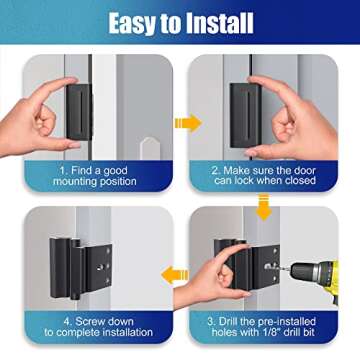 Easy to Install

1. Find a good mounting position

2. Make sure the door can lock when closed

3. Drill the pre-installed holes with 1/8" drill bit

4. Screw down to complete installation