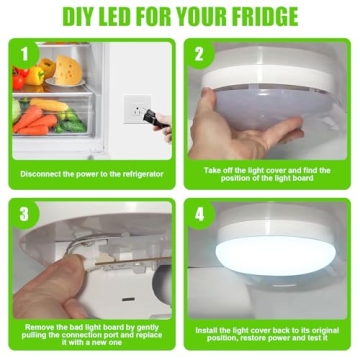 DIY LED FOR YOUR FRIDGE

1

Disconnect the power to the refrigerator

2

Take off the light cover and find the position of the light board

3

Remove the bad light board by gently pulling the connection port and replace it with a new one

4

Install the light cover back to its original position, restore power and test it