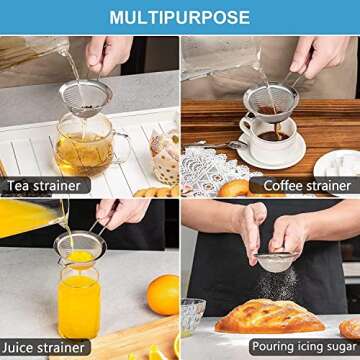 MULTIPURPOSE

Tea strainer

Coffee strainer

Juice strainer

Pouring icing sugar