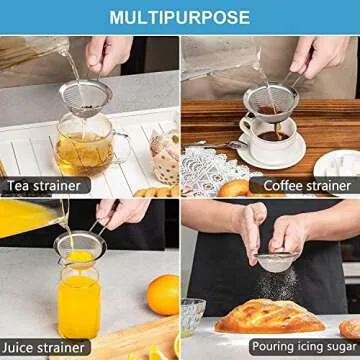 MULTIPURPOSE

Tea strainer

Coffee strainer

Juice strainer

Pouring icing sugar