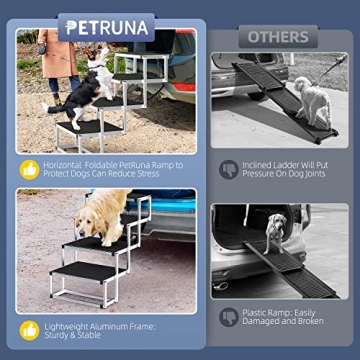 PETRUNA

Horizontal Foldable PetRuna Ramp to Protect Dogs Can Reduce Stress

Lightweight Aluminum Frame: Sturdy & Stable

OTHERS

Inclined Ladder Will Put Pressure On Dog Joints

Plastic Ramp: Easily Damaged and Broken