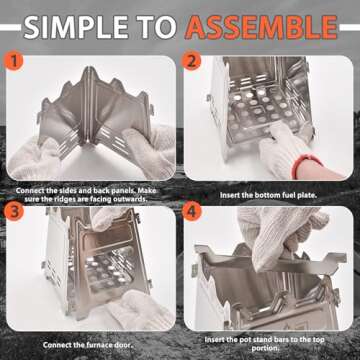 SIMPLE TO ASSEMBLE

1

Connect the sides and back panels. Make sure the ridges are facing outwards.

2

Insert the bottom fuel plate.

3

Connect the furnace door.

4

Insert the pot stand bars to the top portion.