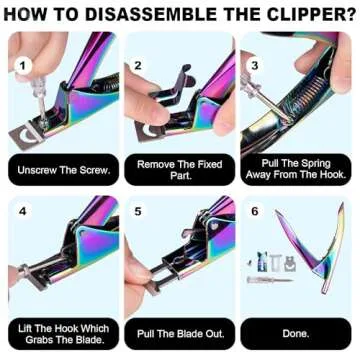 HOW TO DISASSEMBLE THE CLIPPER?

1

Unscrew The Screw.

2

Remove The Fixed Part.

3

Pull The Spring Away From The Hook.

4

Lift The Hook Which Grabs The Blade.

5

Pull The Blade Out.

6

Done.