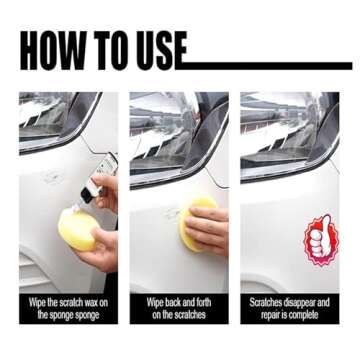 HOW TO USE

Wipe the scratch wax on the sponge sponge

Wipe back and forth on the scratches

Scratches disappear and repair is complete